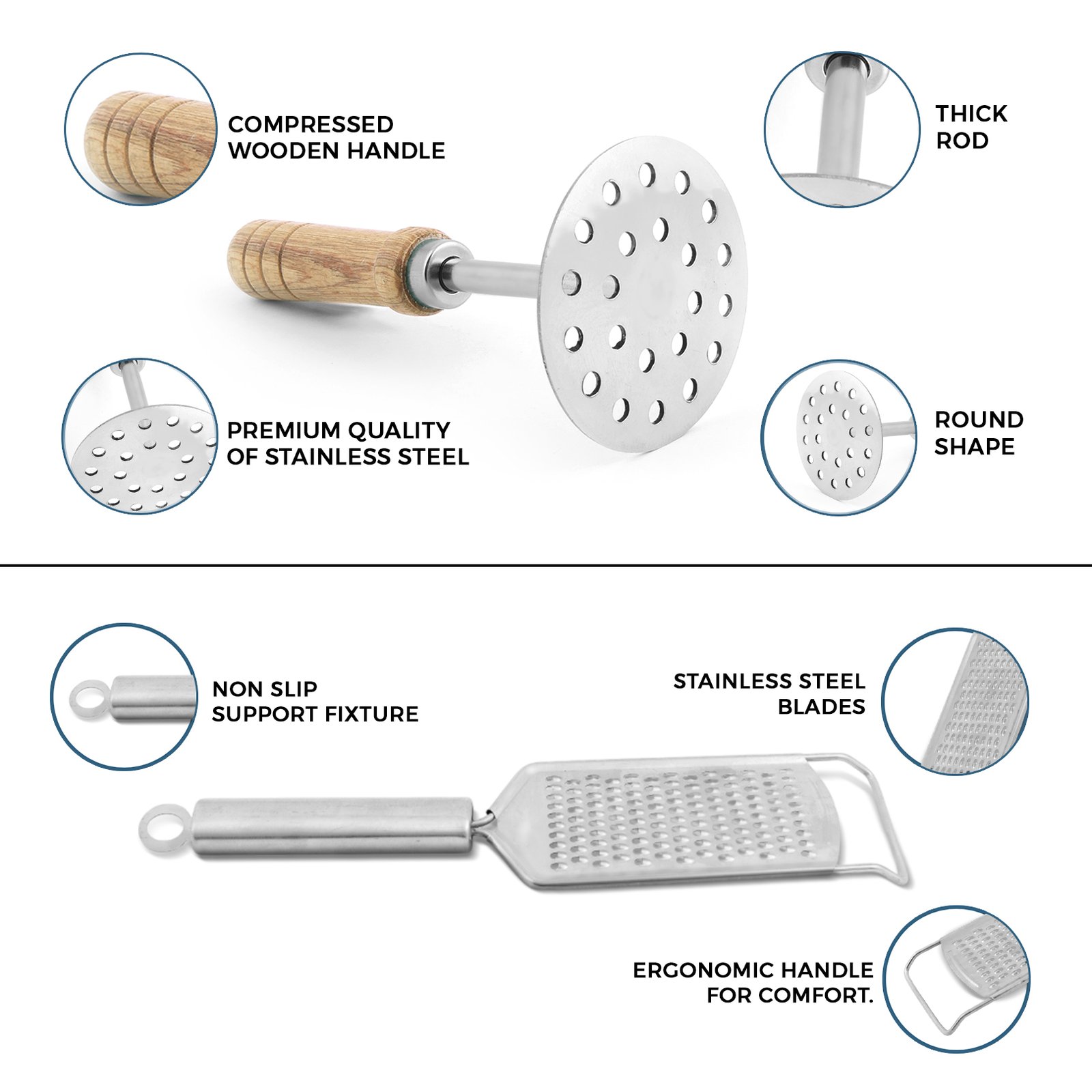 COMPRESSED WOODEN HANDLE

THICK ROD

PREMIUM QUALITY OF STAINLESS STEEL

ROUND SHAPE

NON SLIP SUPPORT FIXTURE

STAINLESS STEEL BLADES

ERGONOMIC HANDLE FOR COMFORT.